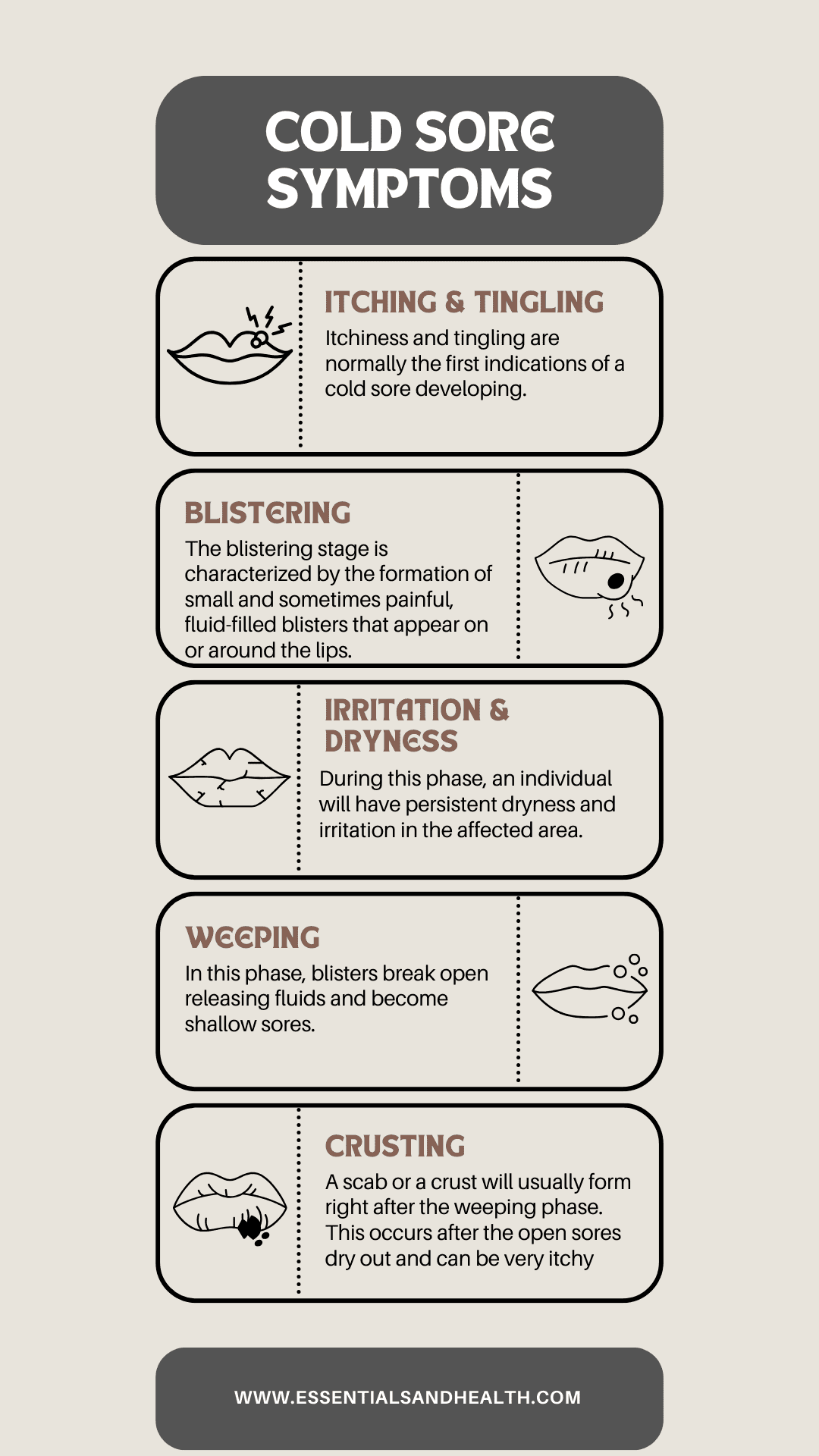 COLD SORE SYMPTOMS

ITCHING & TINGLING

Itchiness and tingling are normally the first indications of a cold sore developing.

BLISTERING

The blistering stage is characterized by the formation of small and sometimes painful, fluid-filled blisters that appear on or around the lips.

IRRITATION & DRYNESS

During this phase, an individual will have persistent dryness and irritation in the affected area.

WEEPING

In this phase, blisters break open releasing fluids and become shallow sores.

CRUSTING

A scab or a crust will usually form right after the weeping phase. This occurs after the open sores dry out and can be very itchy

WWW.ESSENTIALSANDHEALTH.COM